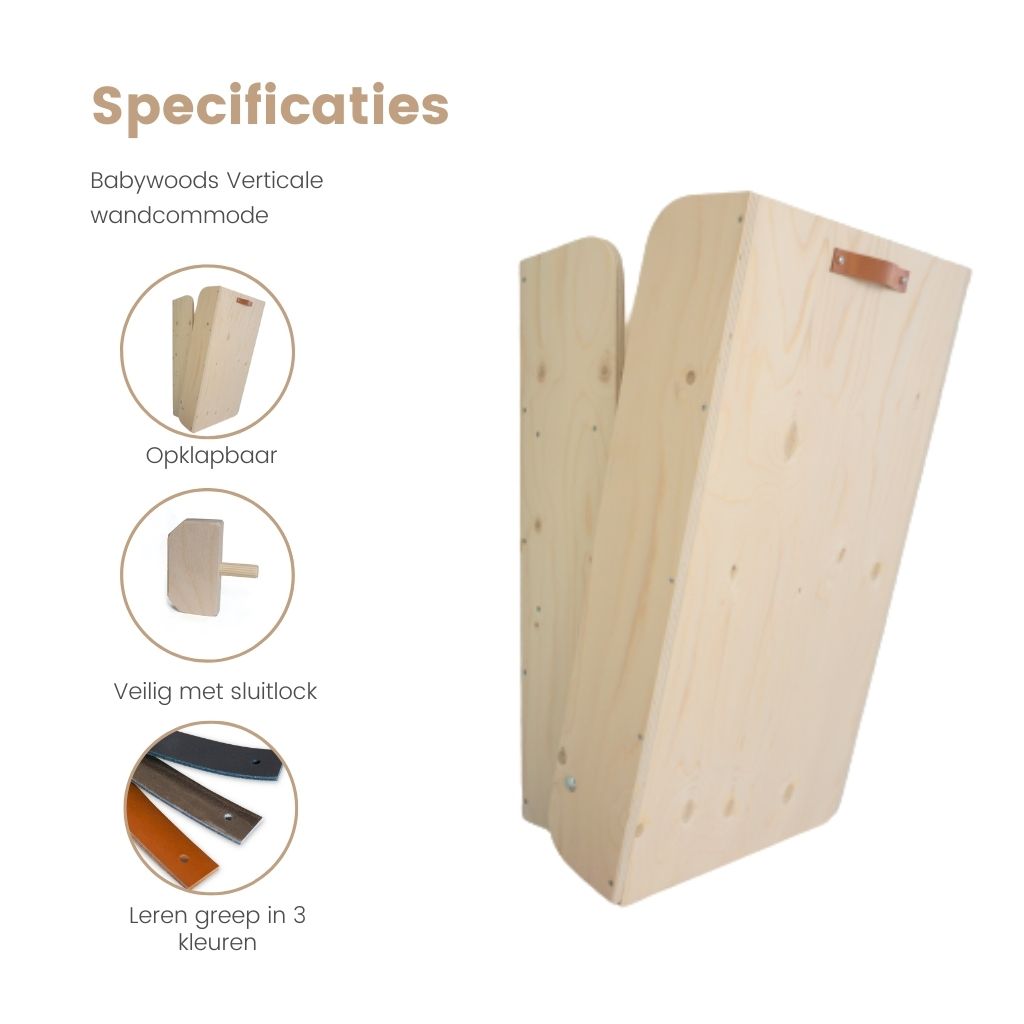 Specificaties

Babywoods Verticale wandcommode

Opklapbaar

Veilig met sluitlock

Leren greep in 3 kleuren