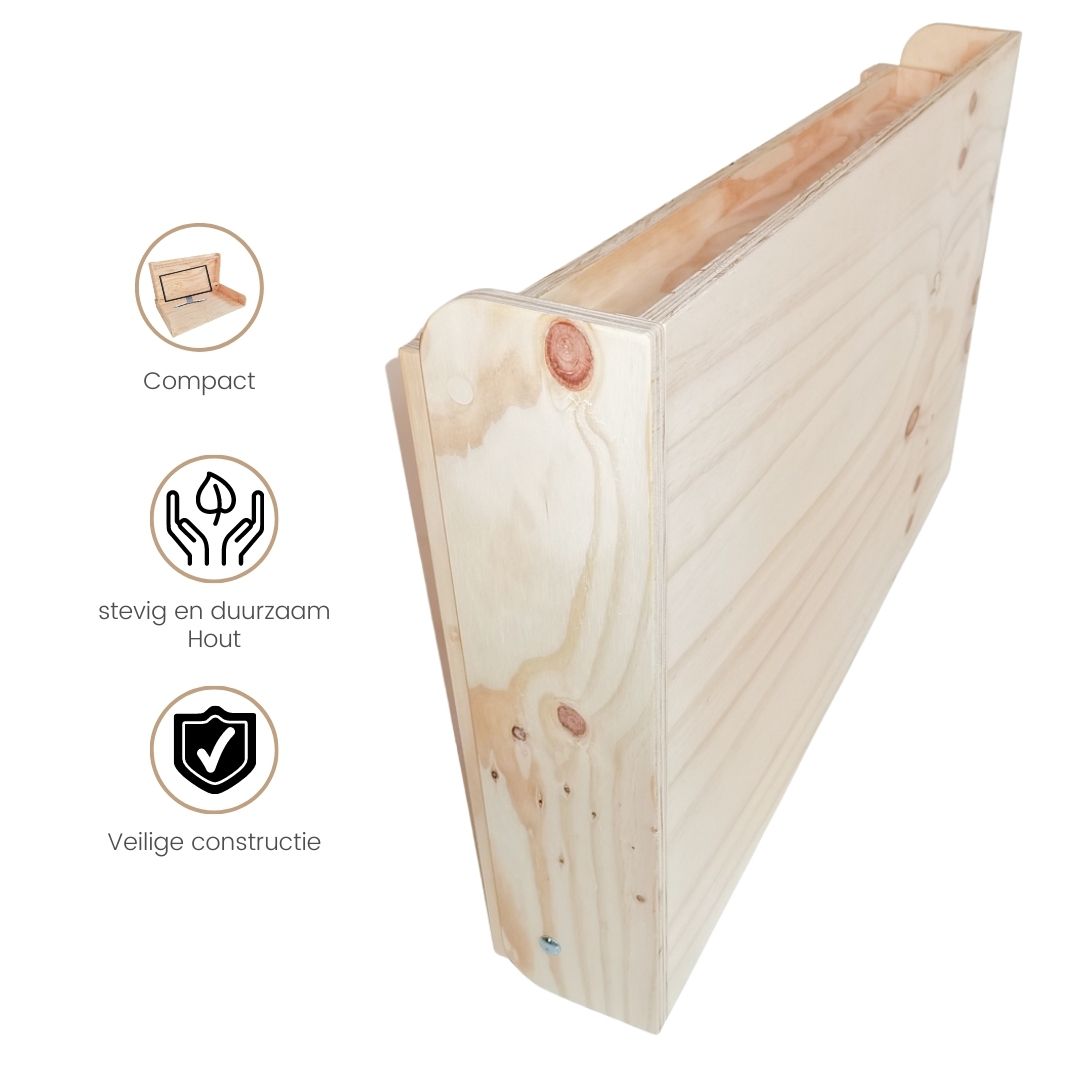 Compact

stevig en duurzaam Hout

Veilige constructie