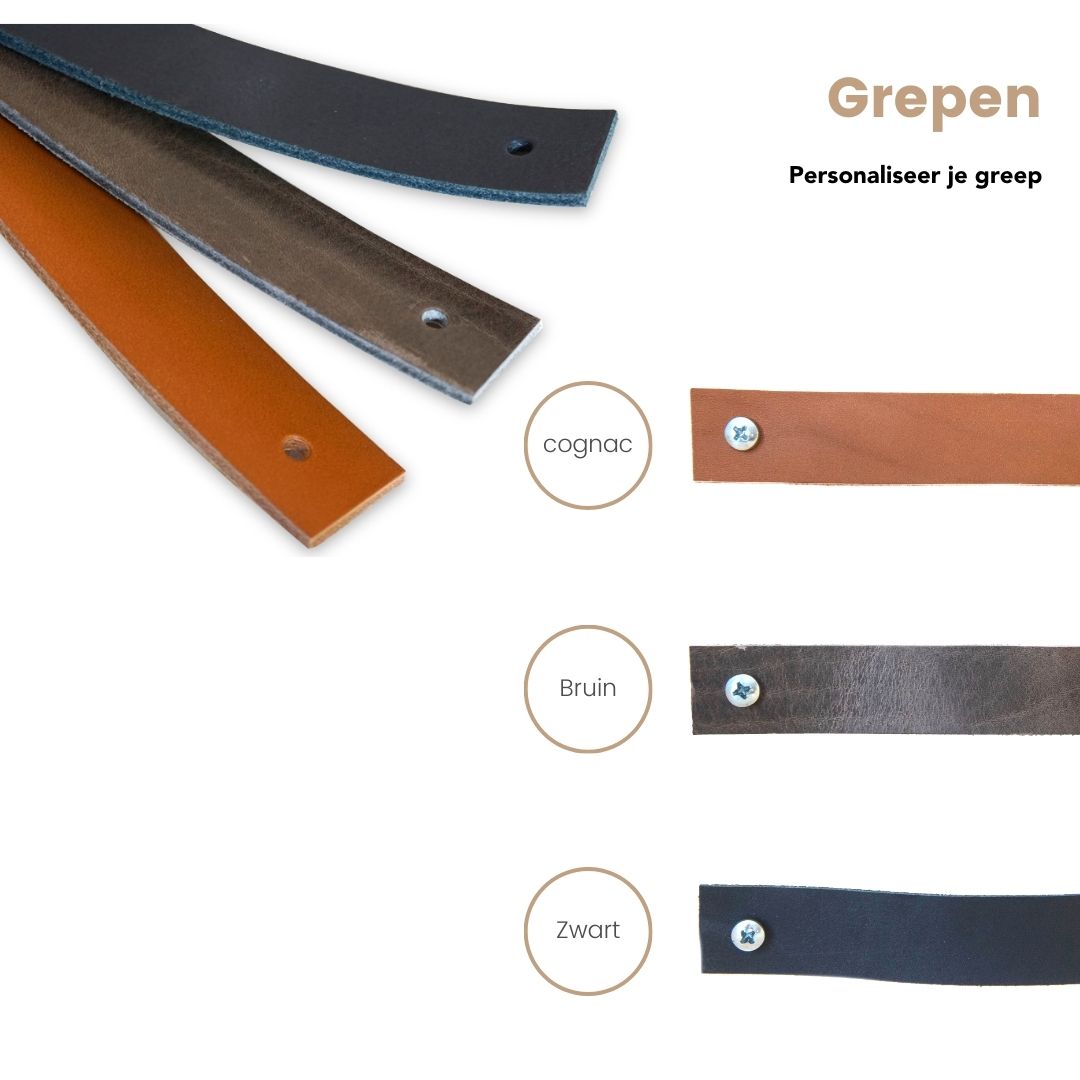 Grepen

Personaliseer je greep

cognac

Bruin

Zwart